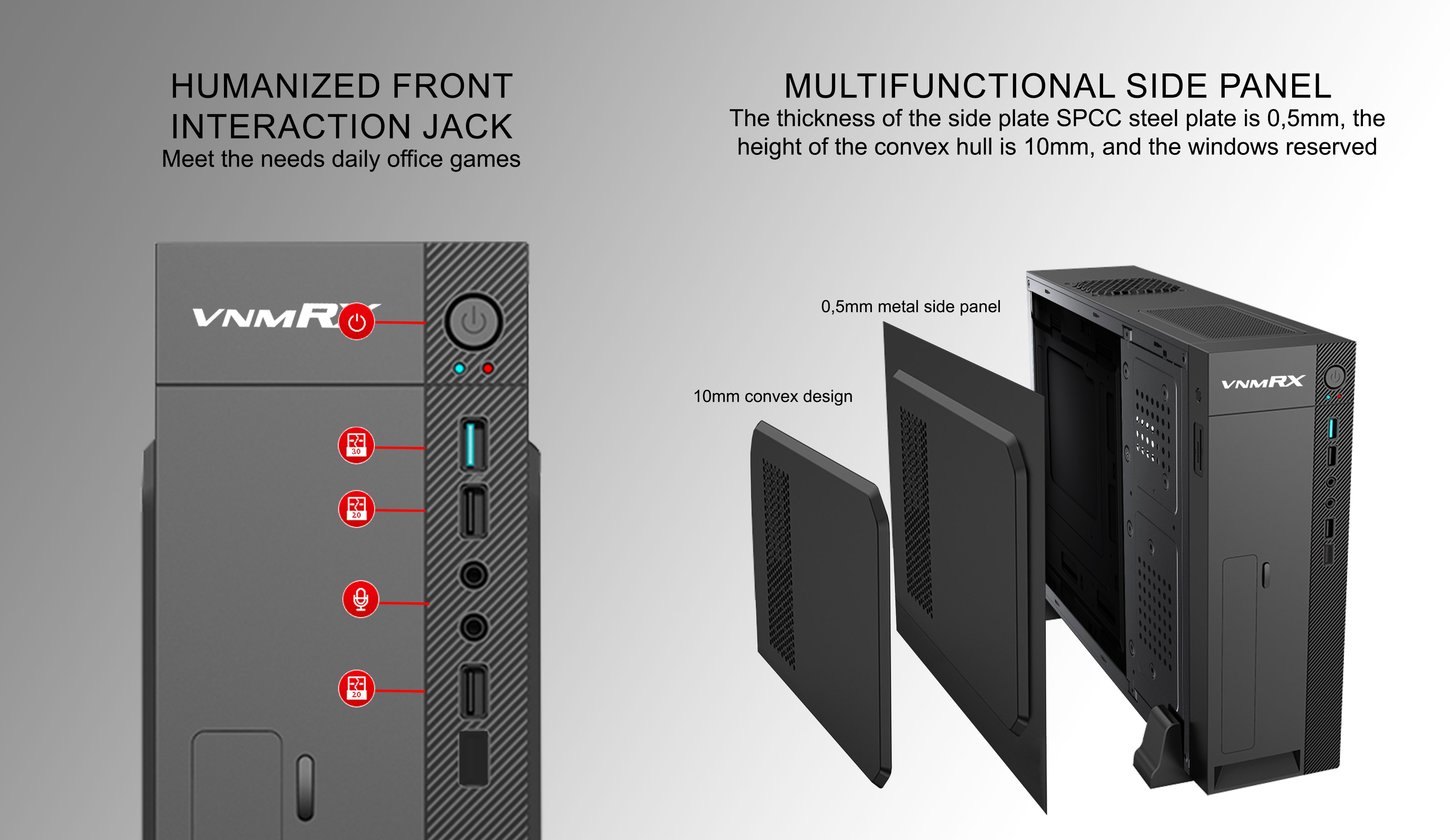 HUMANIZED FRONT INTERACTION JACK
Meet the needs daily office games

VNMRX

3.0

2.0

2.0

MULTIFUNCTIONAL SIDE PANEL
The thickness of the side plate SPCC steel plate is 0,5mm, the height of the convex hull is 10mm, and the windows reserved

0,5mm metal side panel

10mm convex design

VNMRX